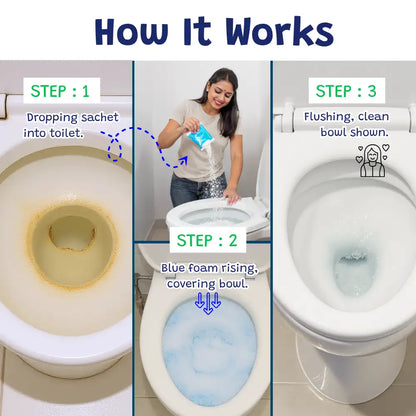 How It Works

STEP : 1

Dropping sachet into toilet.

STEP : 2

Blue foam rising, covering bowl.

STEP : 3

Flushing, clean bowl shown.